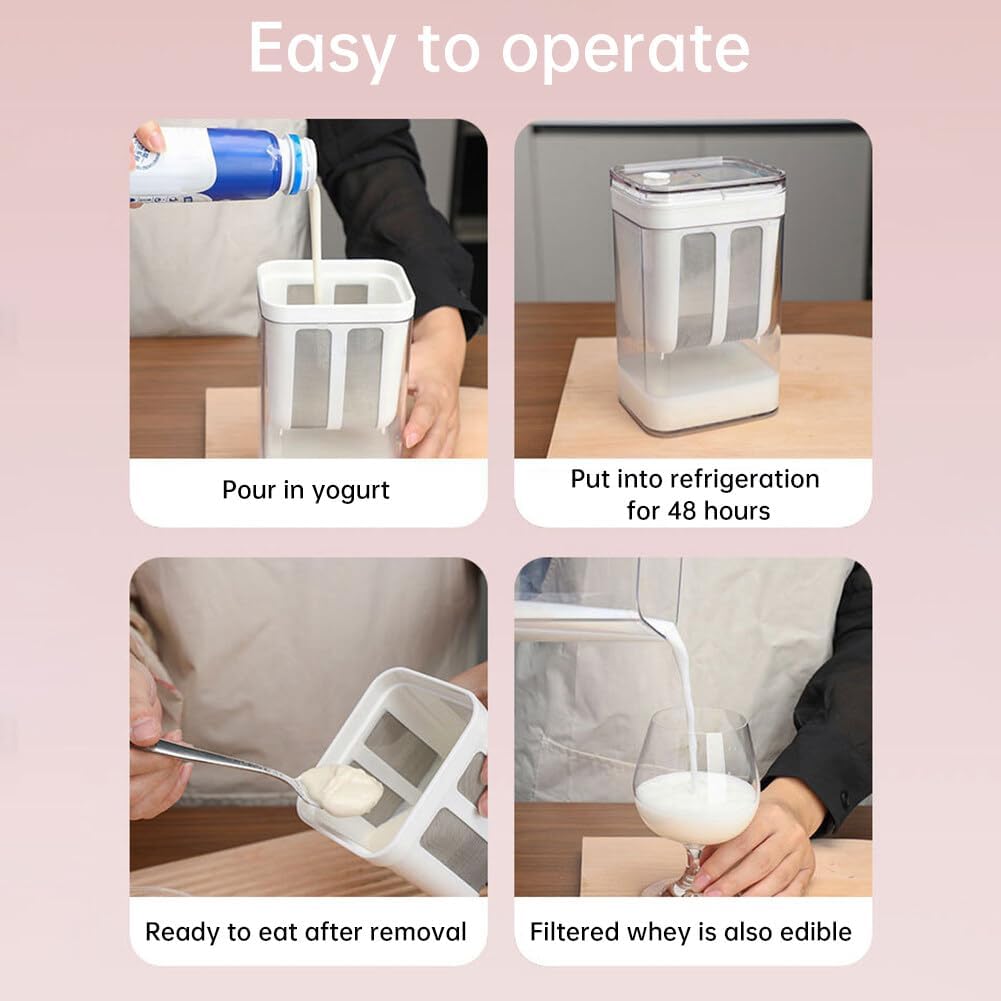 Easy to operate

Pour in yogurt

Put into refrigeration for 48 hours

Ready to eat after removal

Filtered whey is also edible